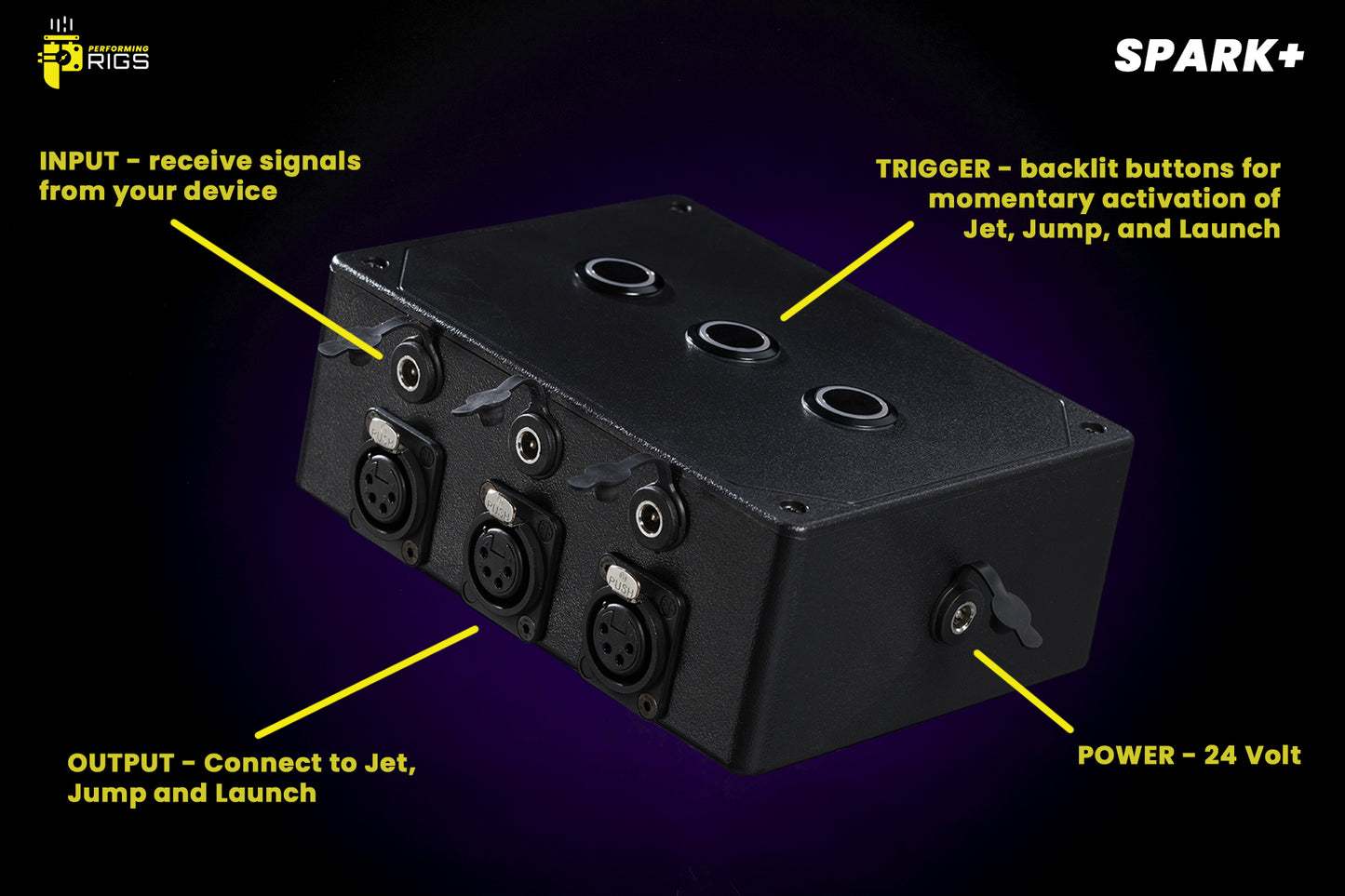 PERFORMING RIGS

SPARK+

INPUT - receive signals from your device

TRIGGER - backlit buttons for momentary activation of Jet, Jump, and Launch

PUSH

PUSH

PUSH

OUTPUT - Connect to Jet, Jump and Launch

POWER - 24 Volt